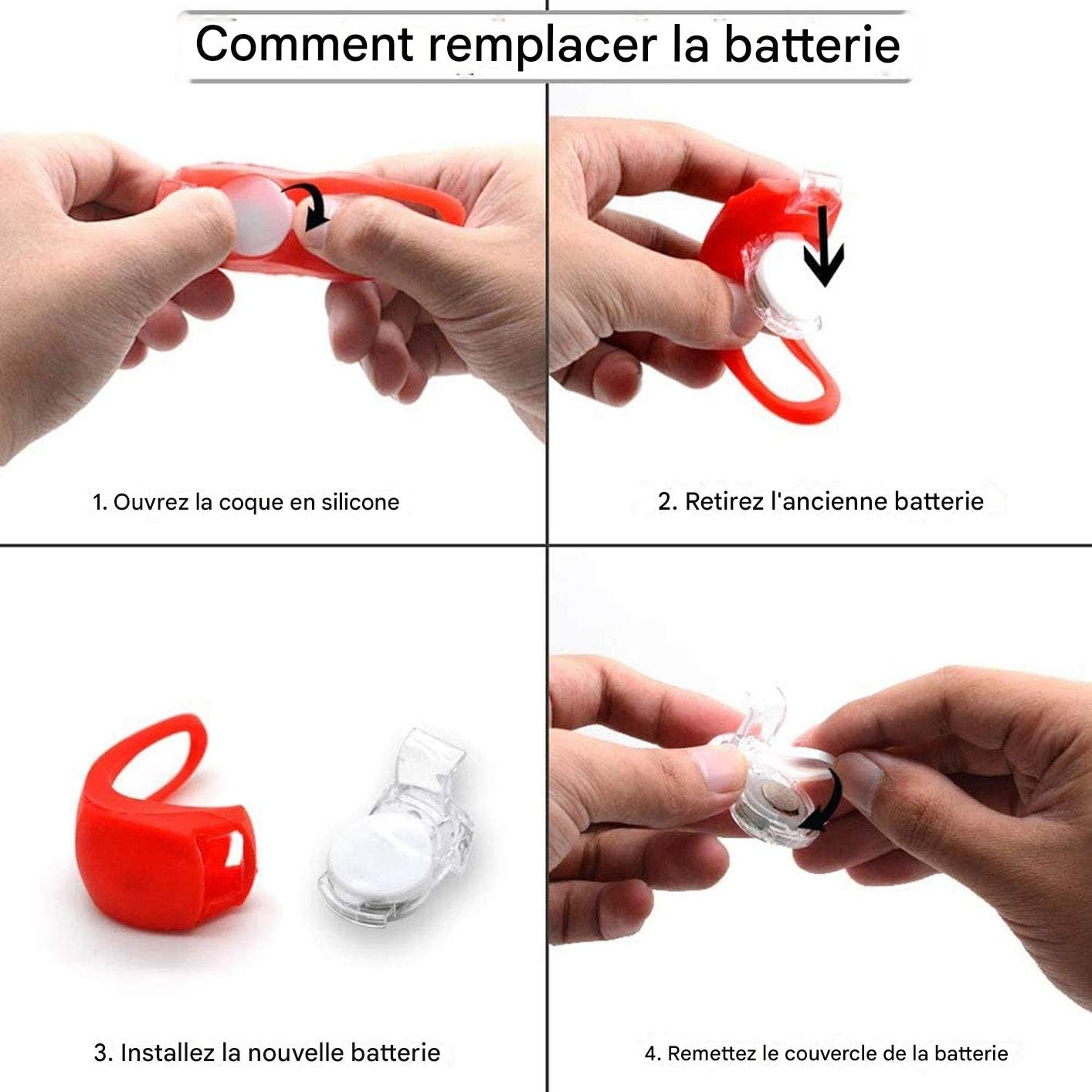 Comment remplacer la batterie

1. Ouvrez la coque en silicone

2. Retirez l'ancienne batterie

3. Installez la nouvelle batterie

4. Remettez le couvercle de la batterie