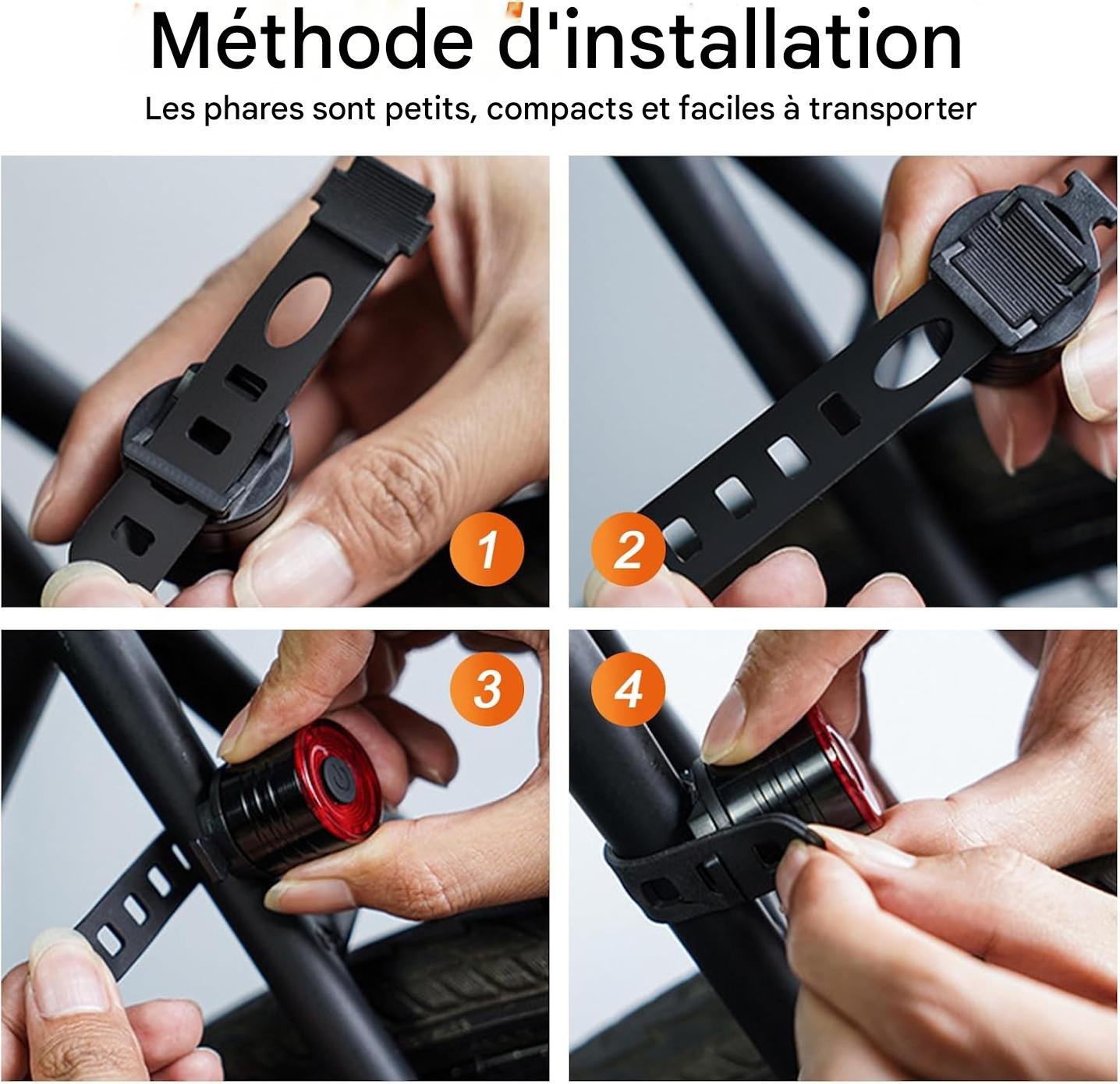 Méthode d'installation

Les phares sont petits, compacts et faciles à transporter

1

2

3

4