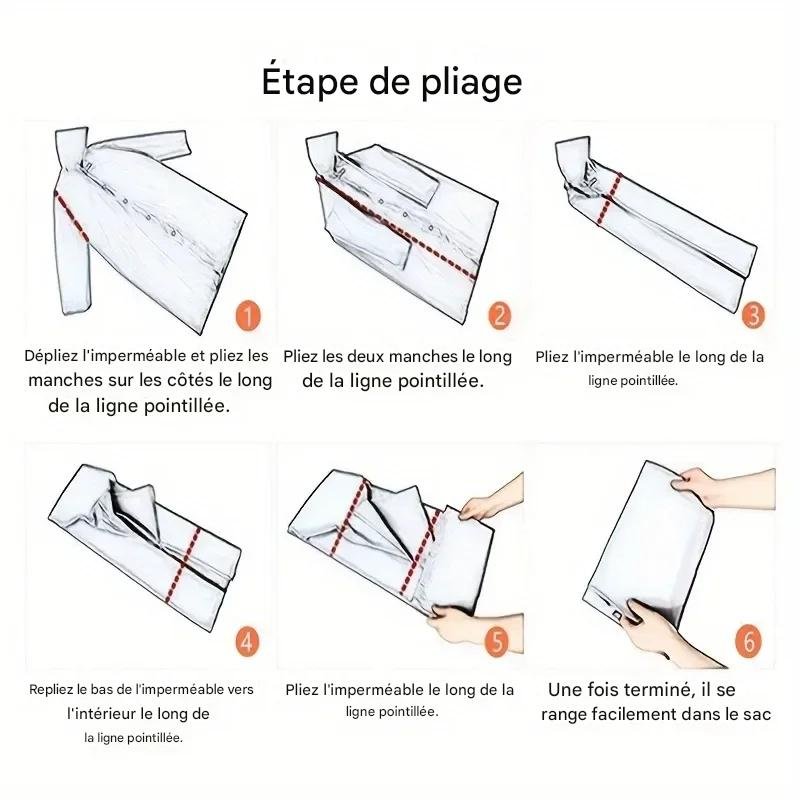 Étape de pliage

1

Dépliez l'imperméable et pliez les manches sur les côtés le long de la ligne pointillée.

2

Pliez les deux manches le long de la ligne pointillée.

3

Pliez l'imperméable le long de la ligne pointillée.

4

Repliez le bas de l'imperméable vers l'intérieur le long de la ligne pointillée.

5

Pliez l'imperméable le long de la ligne pointillée.

6

Une fois terminé, il se range facilement dans le sac